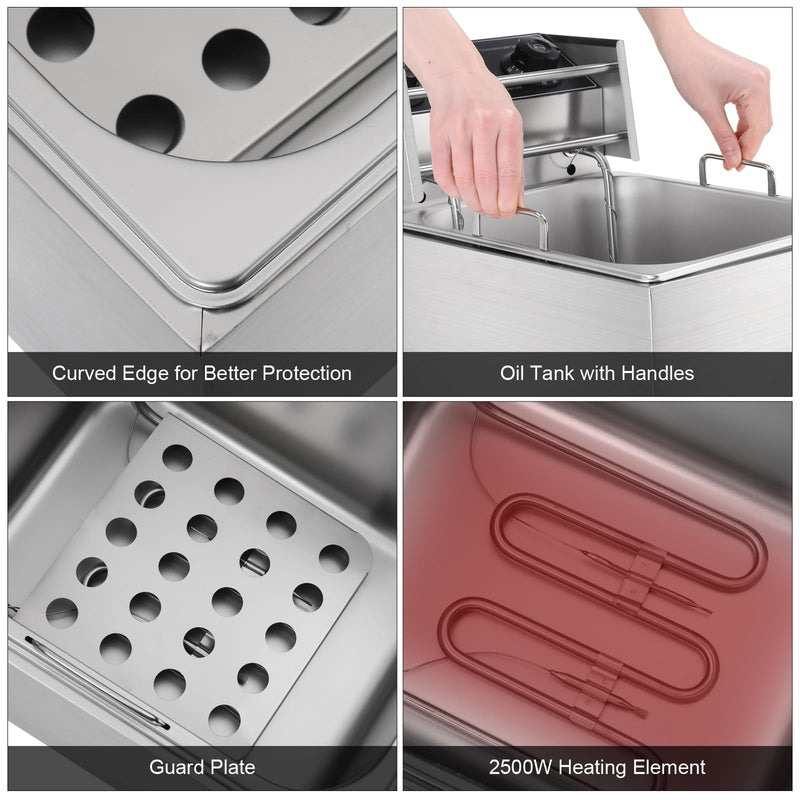 Curved Edge for Better Protection

Oil Tank with Handles

Guard Plate

2500W Heating Element