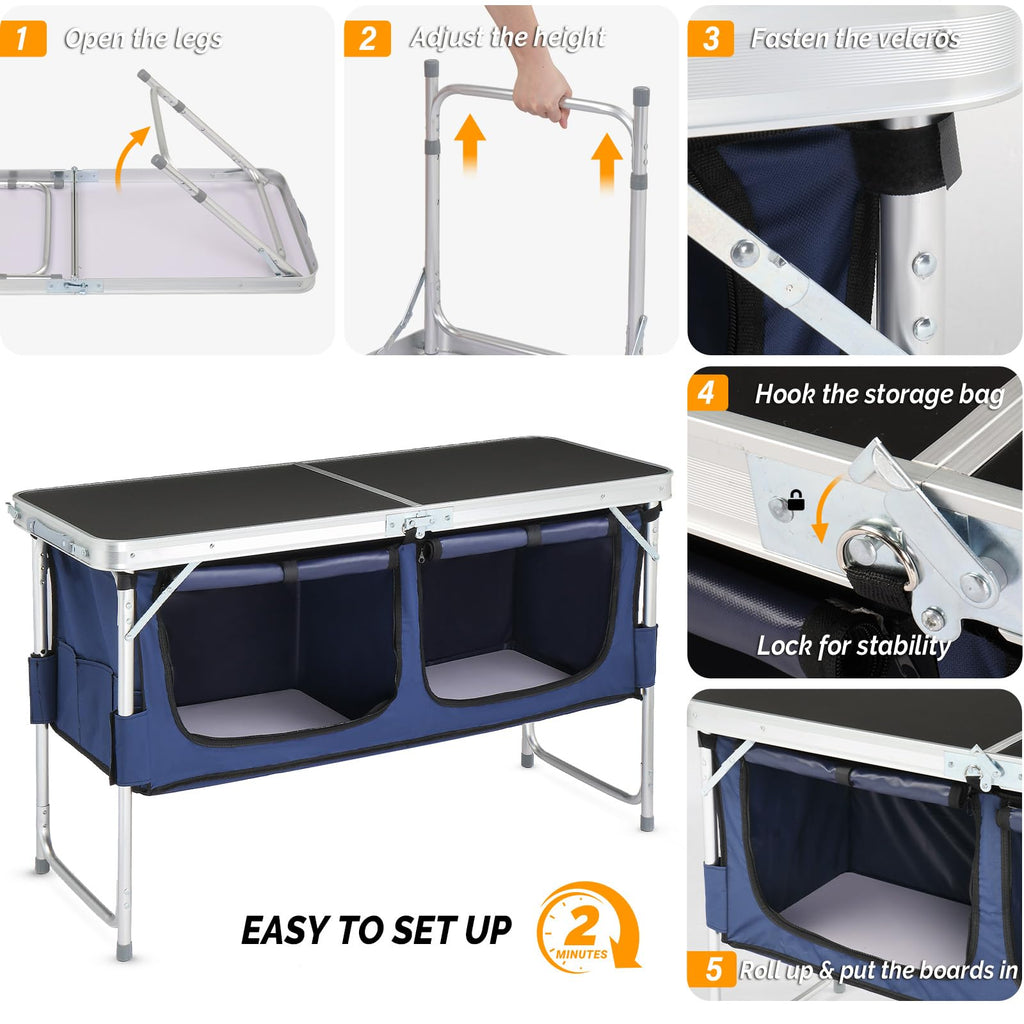 1 Open the legs

2 Adjust the height

3 Fasten the velcros

4 Hook the storage bag

Lock for stability

EASY TO SET UP

2 MINUTES

5 Roll up & put the boards in