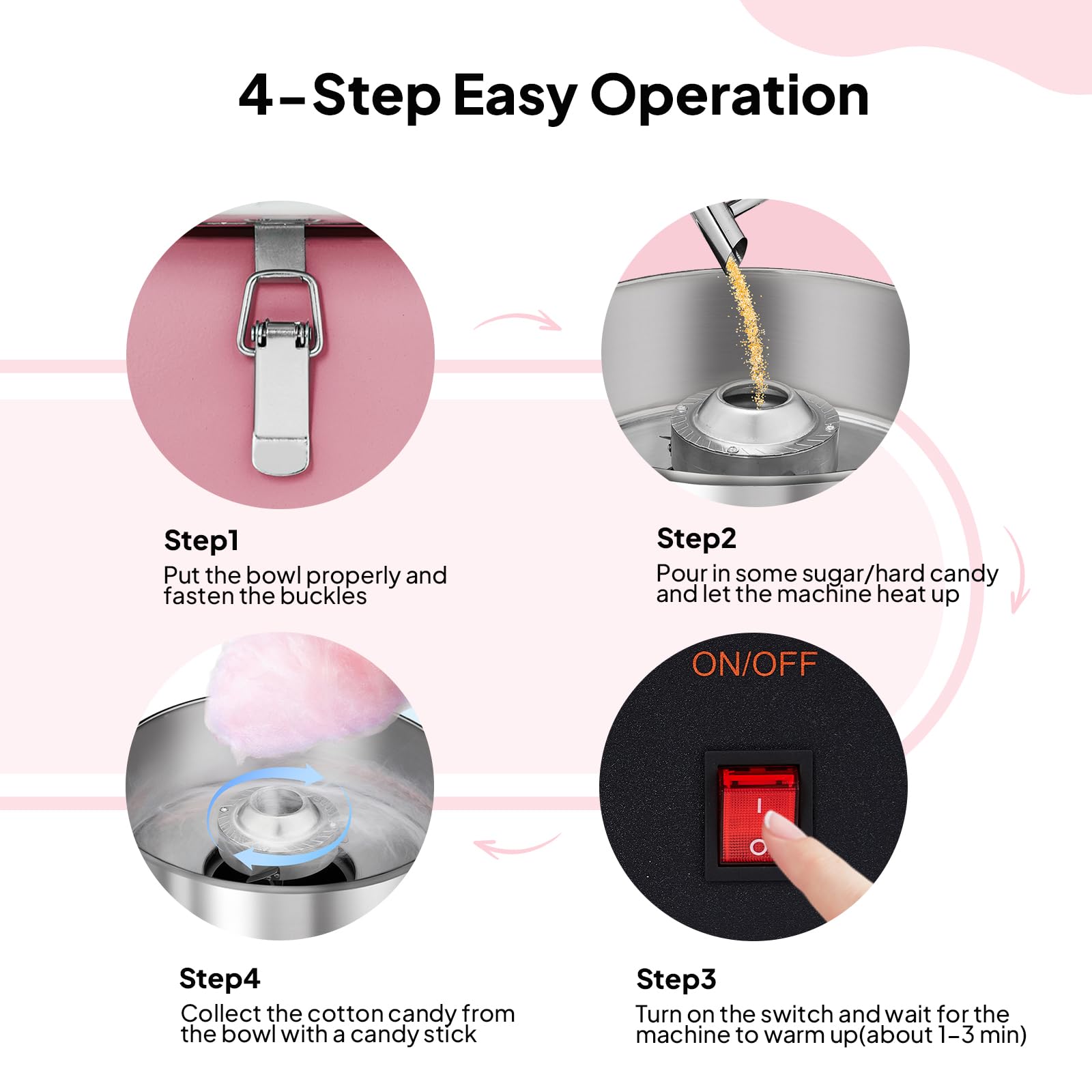 4-Step Easy Operation

Step1
Put the bowl properly and fasten the buckles

Step2
Pour in some sugar/hard candy and let the machine heat up

ON/OFF

I
O

Step4
Collect the cotton candy from the bowl with a candy stick

Step3
Turn on the switch and wait for the machine to warm up(about 1-3 min)