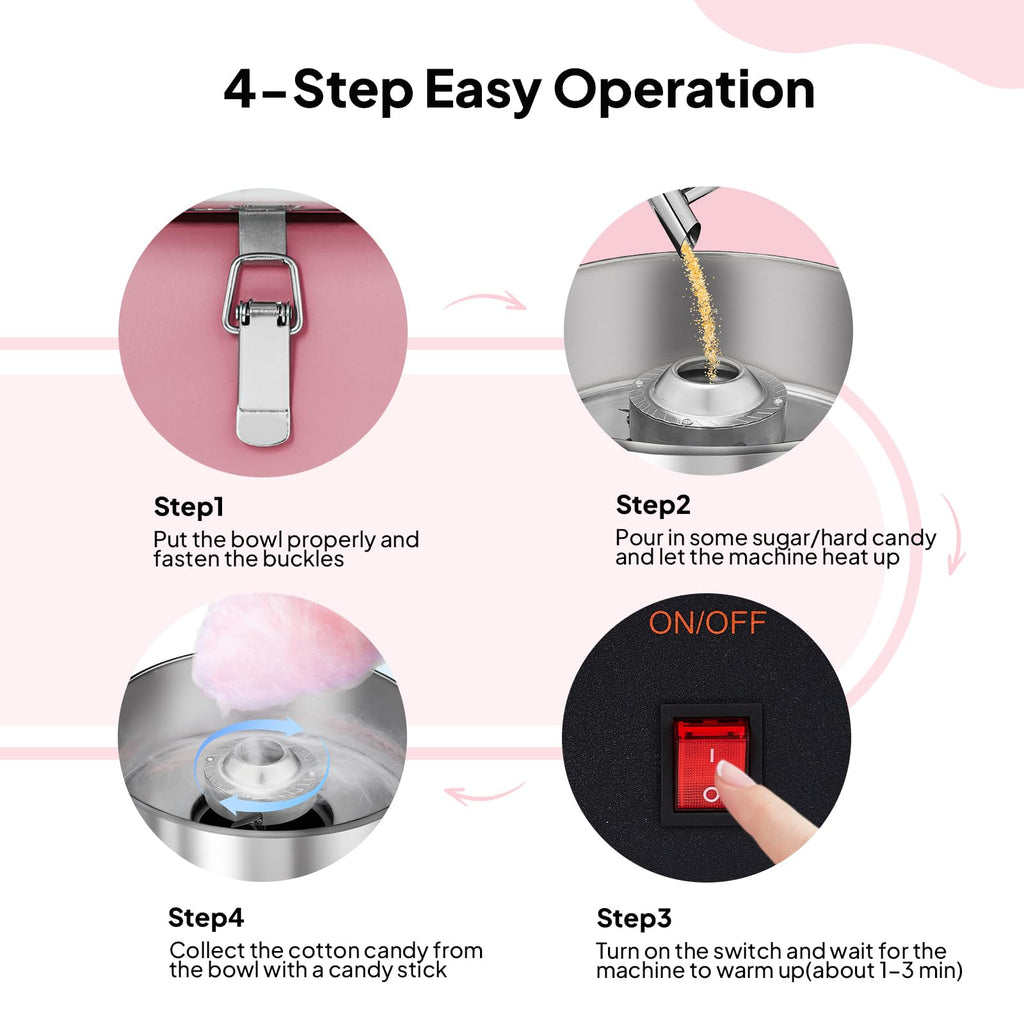 4-Step Easy Operation

Step1
Put the bowl properly and fasten the buckles

Step2
Pour in some sugar/hard candy and let the machine heat up

ON/OFF

I
O

Step4
Collect the cotton candy from the bowl with a candy stick

Step3
Turn on the switch and wait for the machine to warm up(about 1-3 min)