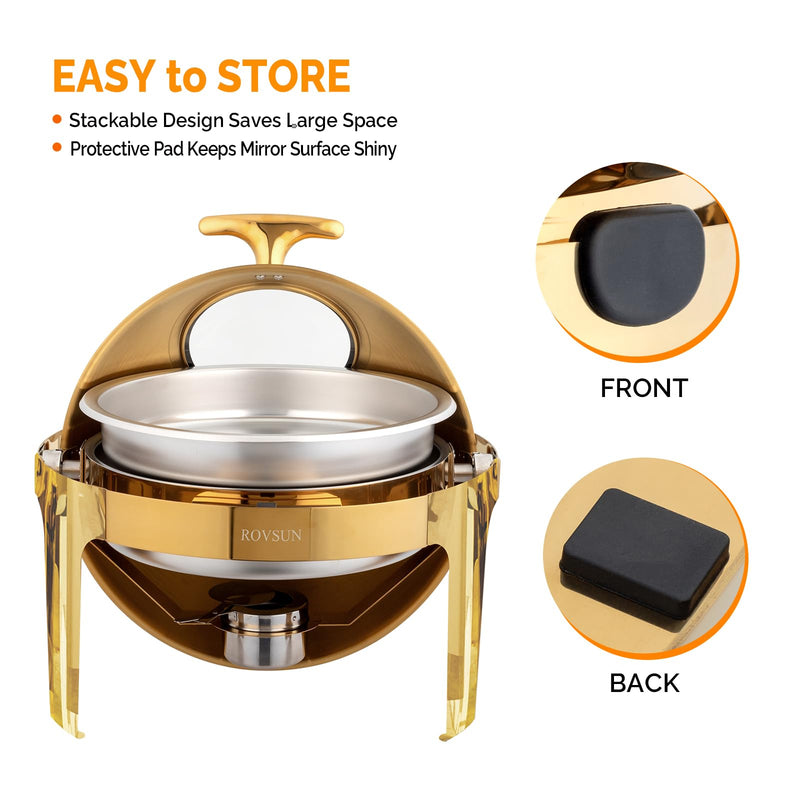 EASY to STORE

• Stackable Design Saves Large Space
• Protective Pad Keeps Mirror Surface Shiny

ROVSUN

FRONT

BACK