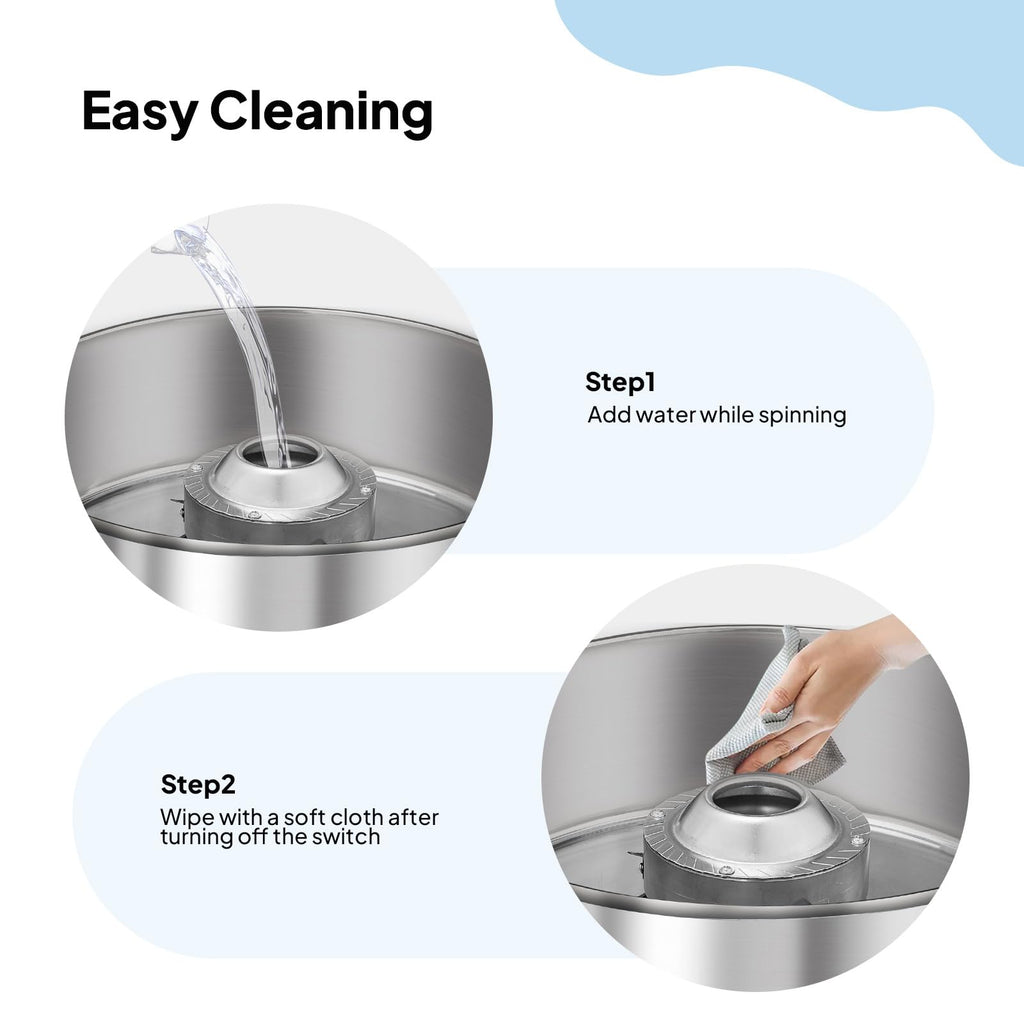 Easy Cleaning

Step1
Add water while spinning

Step2
Wipe with a soft cloth after turning off the switch