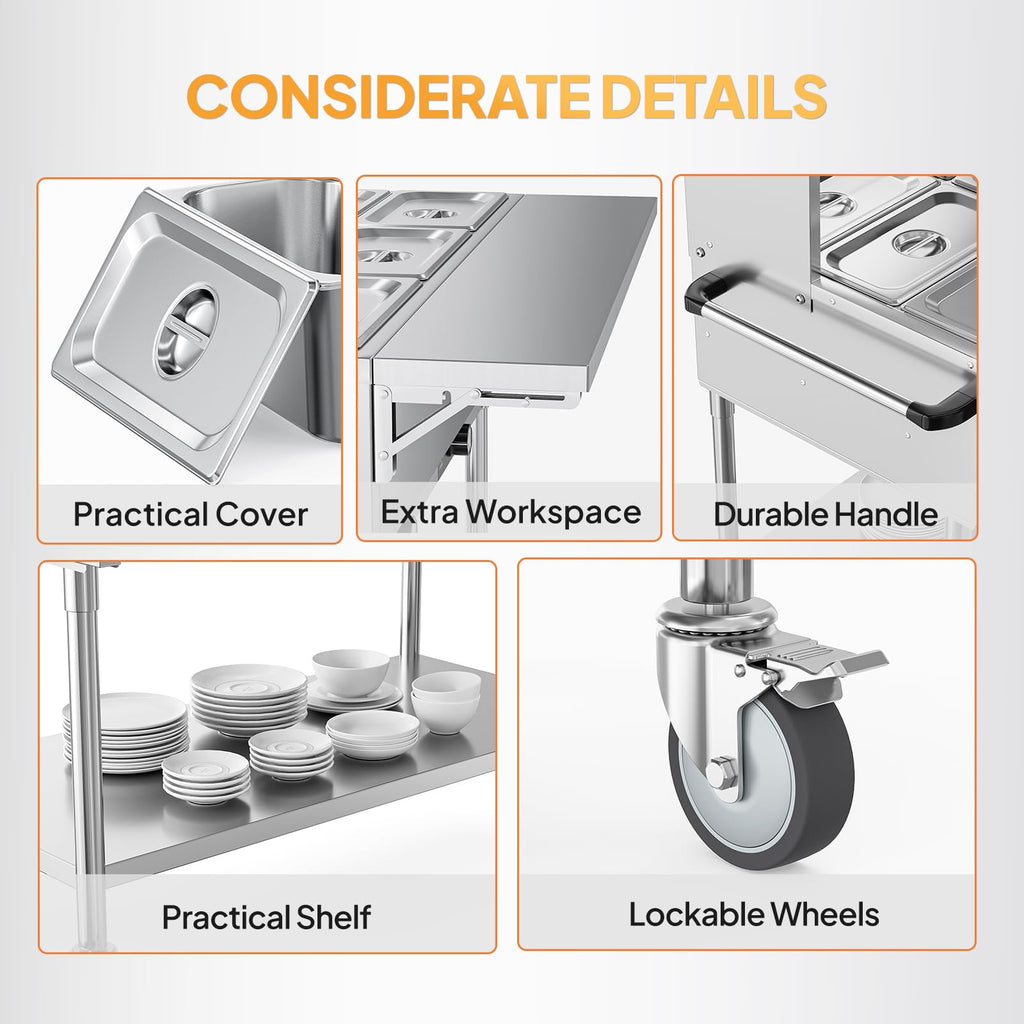 CONSIDERATE DETAILS

Practical Cover

Extra Workspace

Durable Handle

Practical Shelf

Lockable Wheels