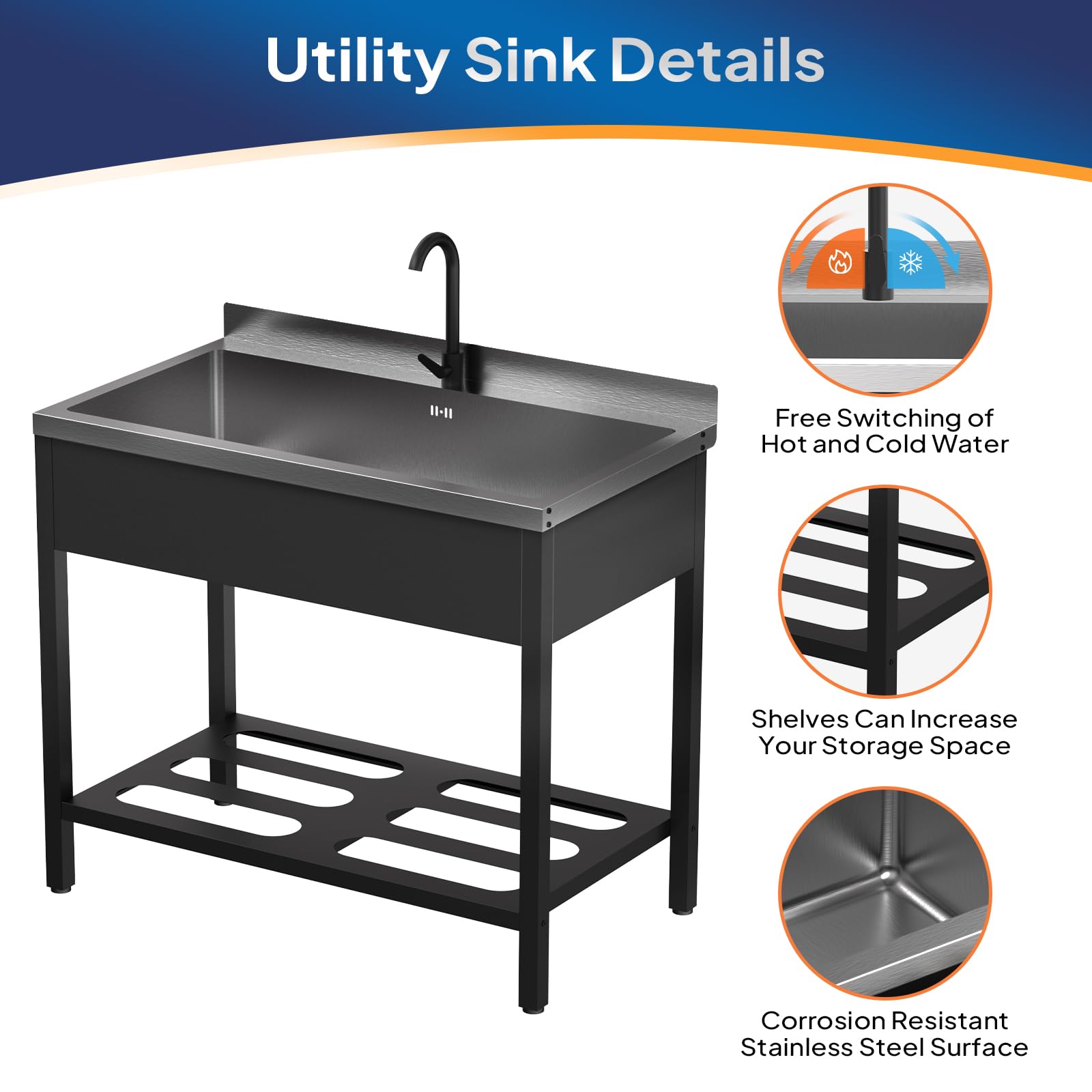 Utility Sink Details

Free Switching of Hot and Cold Water

Shelves Can Increase Your Storage Space

Corrosion Resistant Stainless Steel Surface