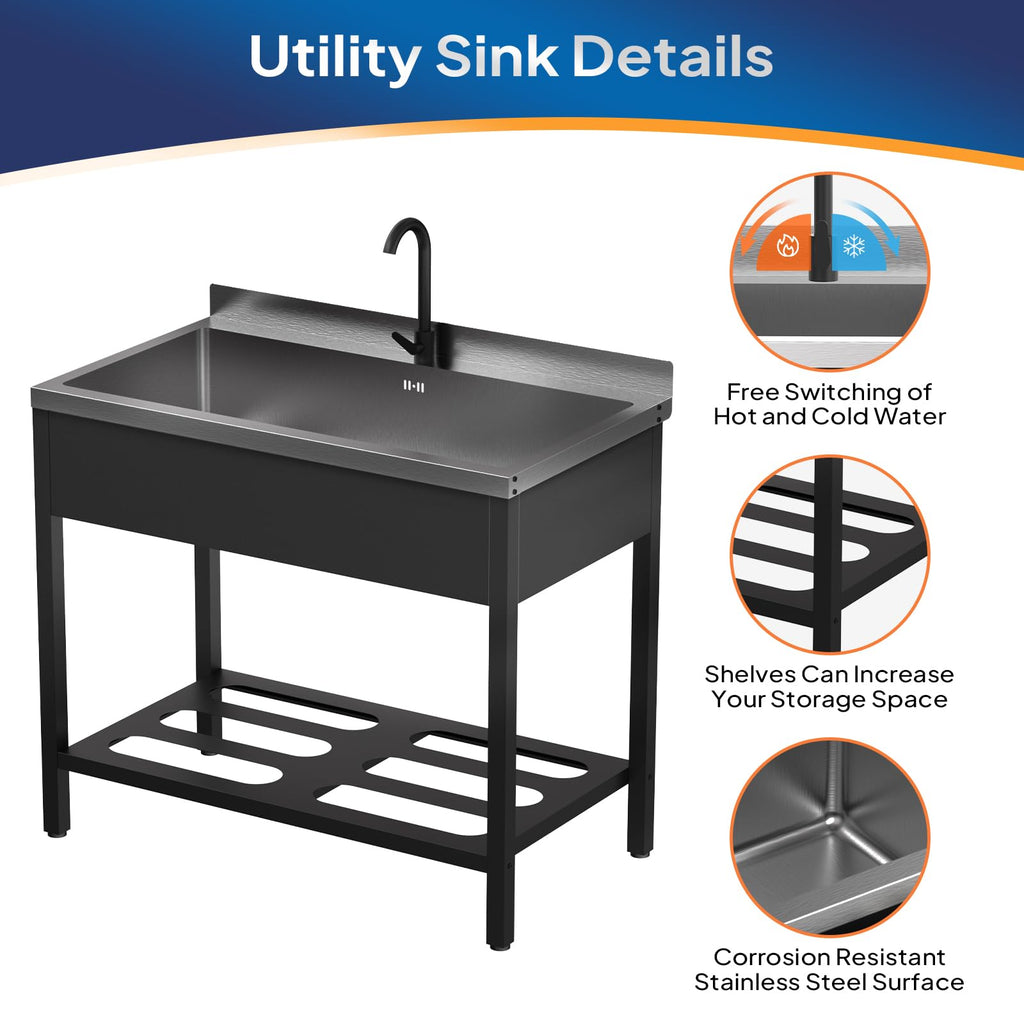 Utility Sink Details

Free Switching of Hot and Cold Water

Shelves Can Increase Your Storage Space

Corrosion Resistant Stainless Steel Surface