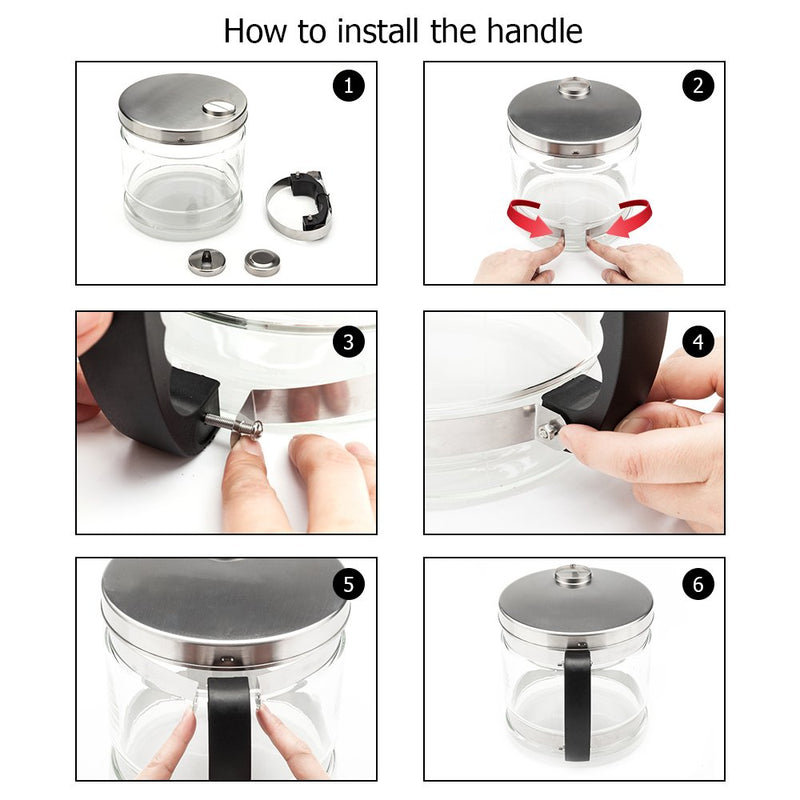 How to install the handle

1

2

3

4

5

6